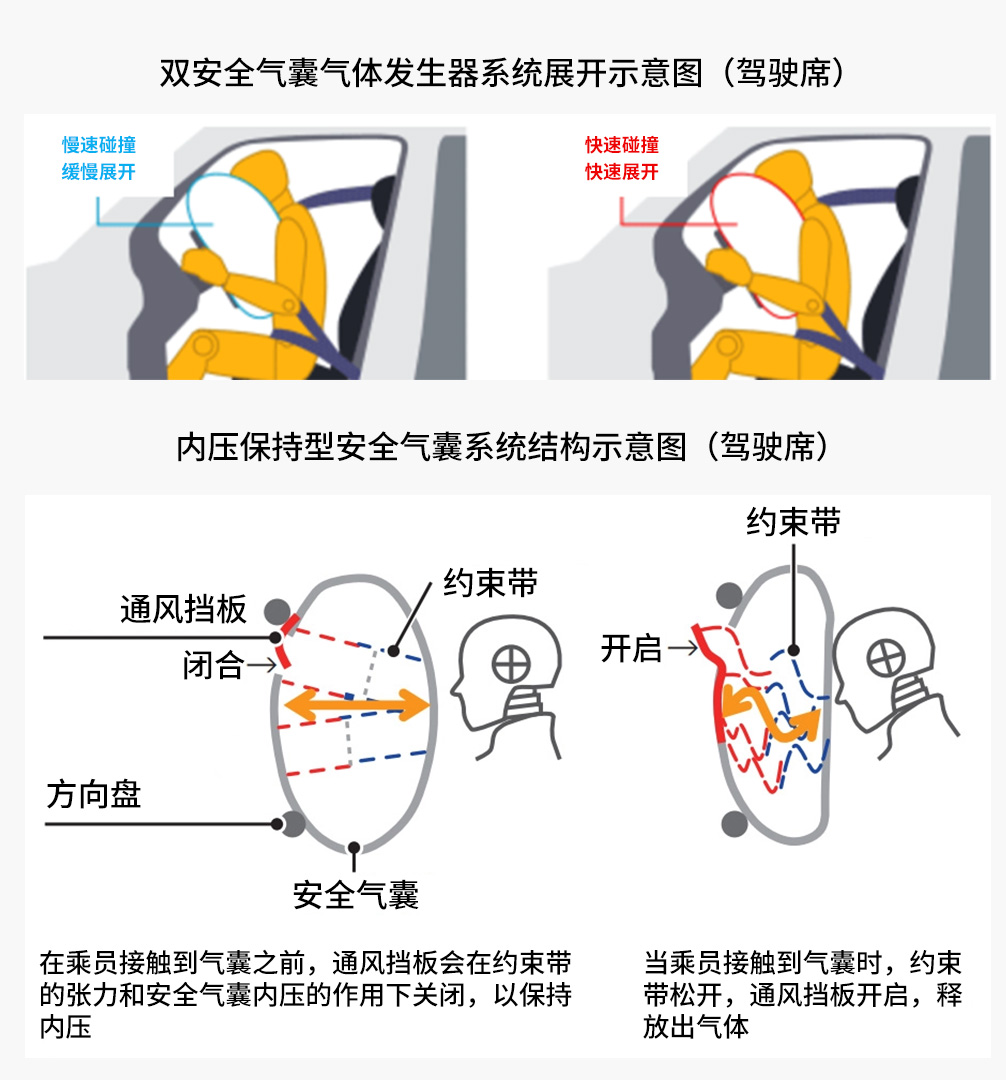 双安全气囊气体发生器系统展开示意图（驾驶席）

慢速碰撞
缓慢展开

快速碰撞
快速展开

内压保持型安全气囊系统结构示意图（驾驶席）

通风挡板
闭合→
约束带
方向盘
安全气囊

约束带
开启→

在乘员接触到气囊之前，通风挡板会在约束带的张力和安全气囊内压的作用下关闭，以保持内压

当乘员接触到气囊时，约束带松开，通风挡板开启，释放出气体